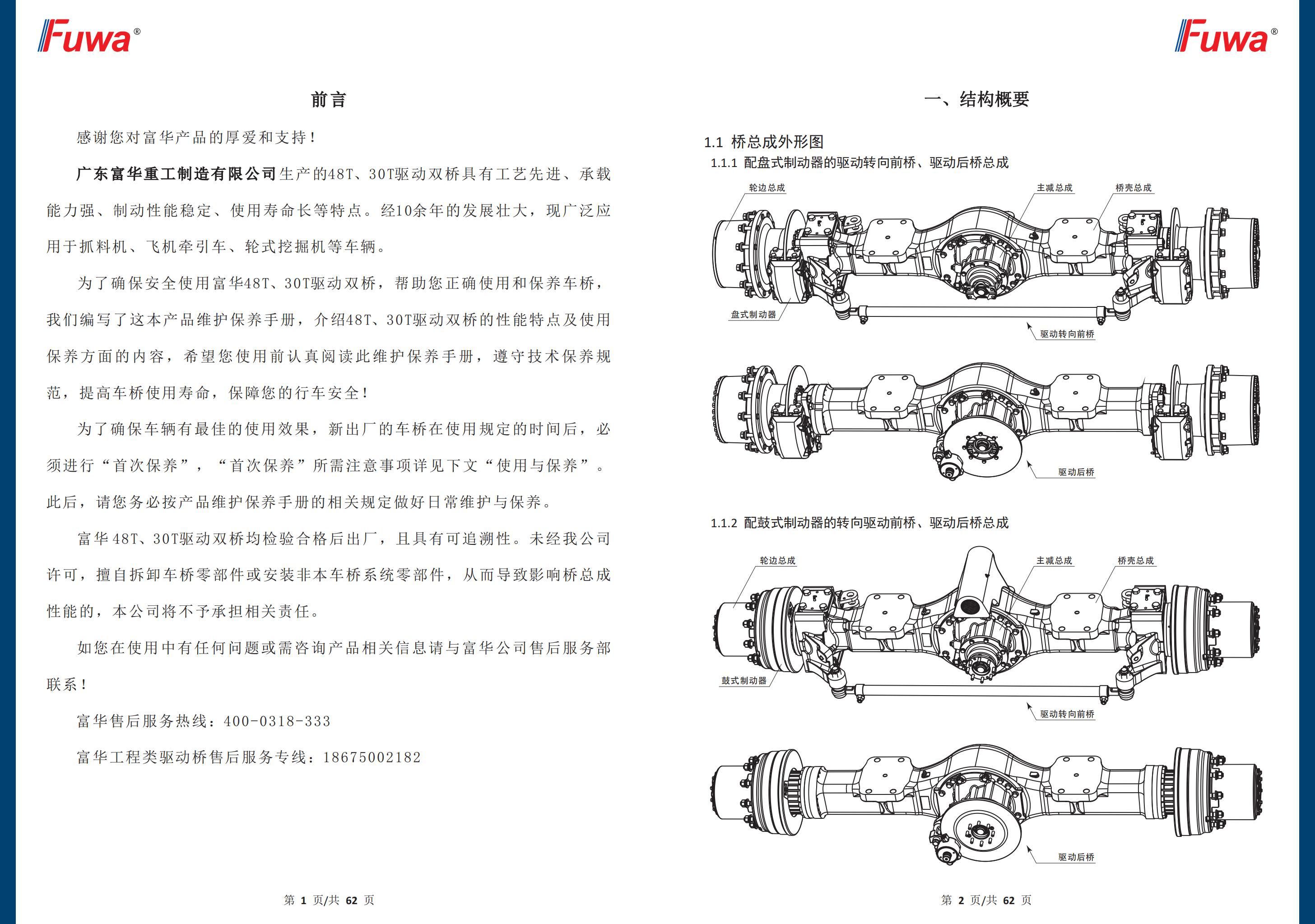 Fuwa®

前言

感谢您对富华产品的厚爱和支持！

广东富华重工制造有限公司生产的48T、30T驱动双桥具有工艺先进、承载能力强、制动性能稳定、使用寿命长等特点。经10余年的发展壮大，现广泛应用于抓料机、飞机牵引车、轮式挖掘机等车辆。

为了确保安全使用富华48T、30T驱动双桥，帮助您正确使用和保养车桥，我们编写了这本产品维护保养手册，介绍48T、30T驱动双桥的性能特点及使用保养方面的内容，希望您使用前认真阅读此维护保养手册，遵守技术保养规范，提高车桥使用寿命，保障您的行车安全！

为了确保车辆有最佳的使用效果，新出厂的车桥在使用规定的时间后，必须进行“首次保养”，“首次保养”所需注意事项详见下文“使用与保养”。此后，请您务必按产品维护保养手册的相关规定做好日常维护与保养。

富华48T、30T驱动双桥均检验合格后出厂，且具有可追溯性。未经我公司许可，擅自拆卸车桥零部件或安装非本车桥系统零部件，从而导致影响桥总成性能的，本公司将不予承担相关责任。

如您在使用中有任何问题或需咨询产品相关信息请与富华公司售后服务部联系！

富华售后服务热线：400-0318-333

富华工程类驱动桥售后服务专线：18675002182

第 1 页/共 62 页

Fuwa®

一、结构概要

1.1 桥总成外形图

1.1.1 配盘式制动器的驱动转向前桥、驱动后桥总成

轮边总成

主减总成

桥壳总成

盘式制动器

驱动转向前桥

驱动后桥

1.1.2 配鼓式制动器的转向驱动前桥、驱动后桥总成

轮边总成

主减总成

桥壳总成

鼓式制动器

驱动转向前桥

驱动后桥

第 2 页/共 62 页